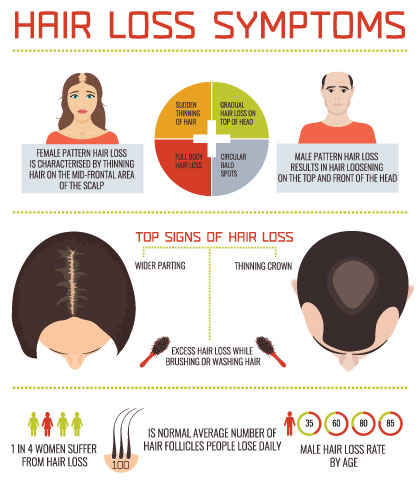 HAIR LOSS SYMPTOMS

FEMALE PATTERN HAIR LOSS IS CHARACTERISED BY THINNING HAIR ON THE MID-FRONTAL AREA OF THE SCALP

SUDDEN THINNING OF HAIR

GRADUAL HAIR LOSS ON TOP OF HEAD

FULL BODY HAIR LOSS

CIRCULAR BALD SPOTS

MALE PATTERN HAIR LOSS RESULTS IN HAIR LOOSENING ON THE TOP AND FRONT OF THE HEAD

TOP SIGNS OF HAIR LOSS

WIDER PARTING

THINNING CROWN

EXCESS HAIR LOSS WHILE BRUSHING OR WASHING HAIR

1 IN 4 WOMEN SUFFER FROM HAIR LOSS

100

IS NORMAL AVERAGE NUMBER OF HAIR FOLLICLES PEOPLE LOSE DAILY

35 60 80 85

MALE HAIR LOSS RATE BY AGE